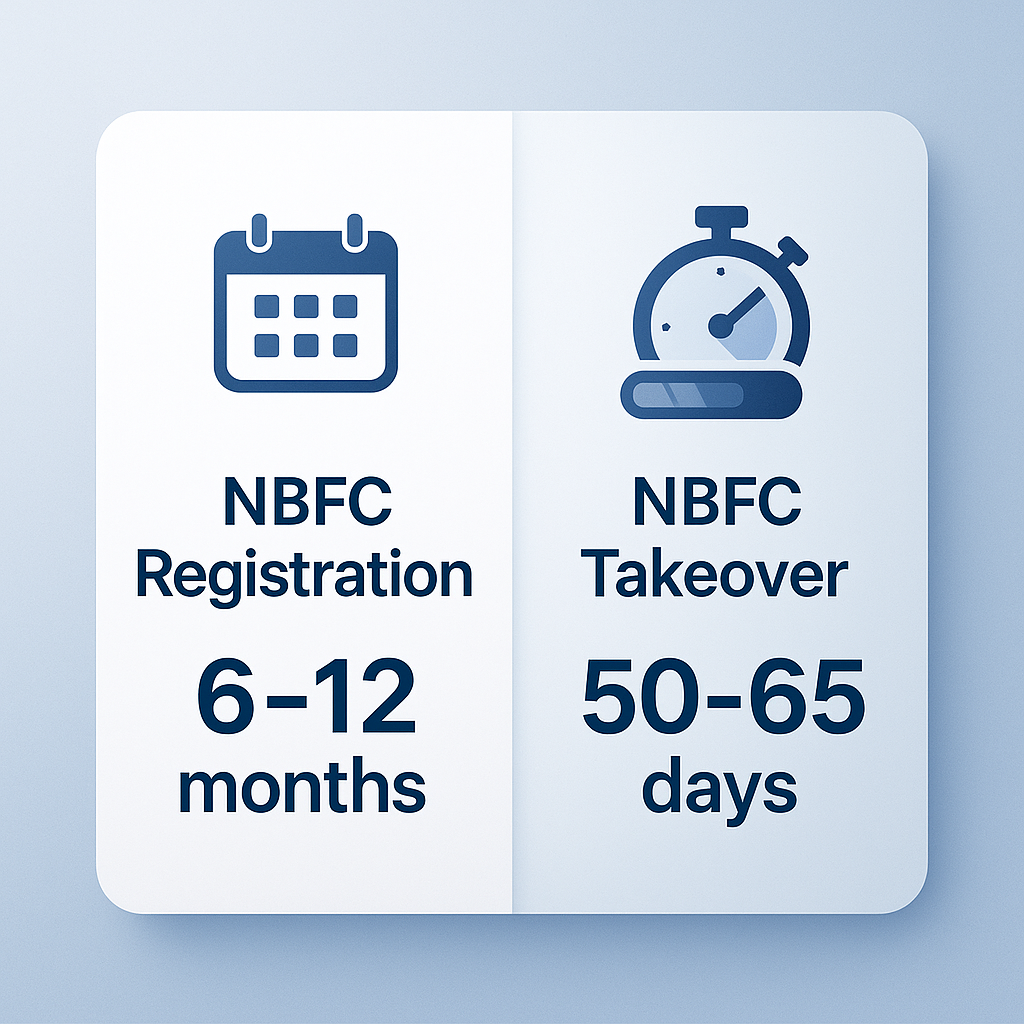 NBFC Registration

6-12 months

NBFC Takeover

50-65 days